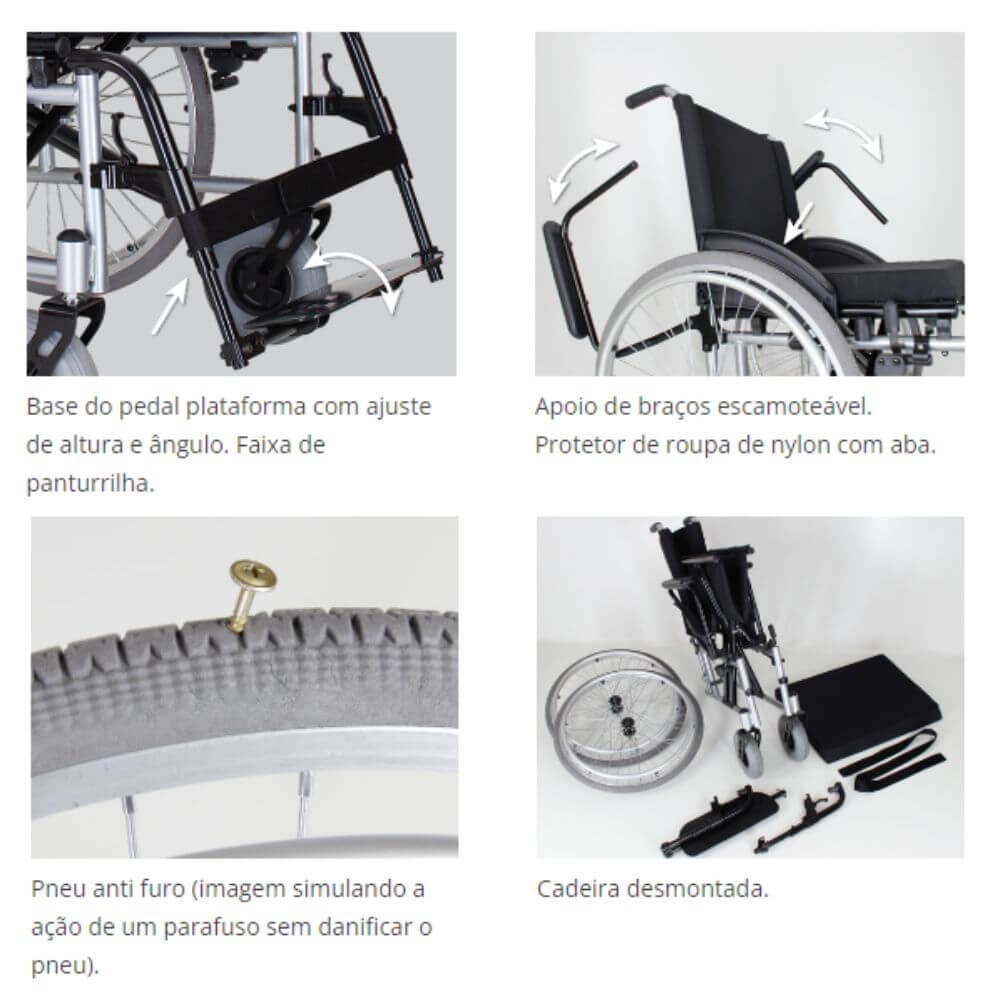 Base do pedal plataforma com ajuste de altura e ângulo. Faixa de panturrilha.

Apoio de braços escamoteável. Protetor de roupa de nylon com aba.

Pneu anti furo (imagem simulando a ação de um parafuso sem danificar o pneu).

Cadeira desmontada.