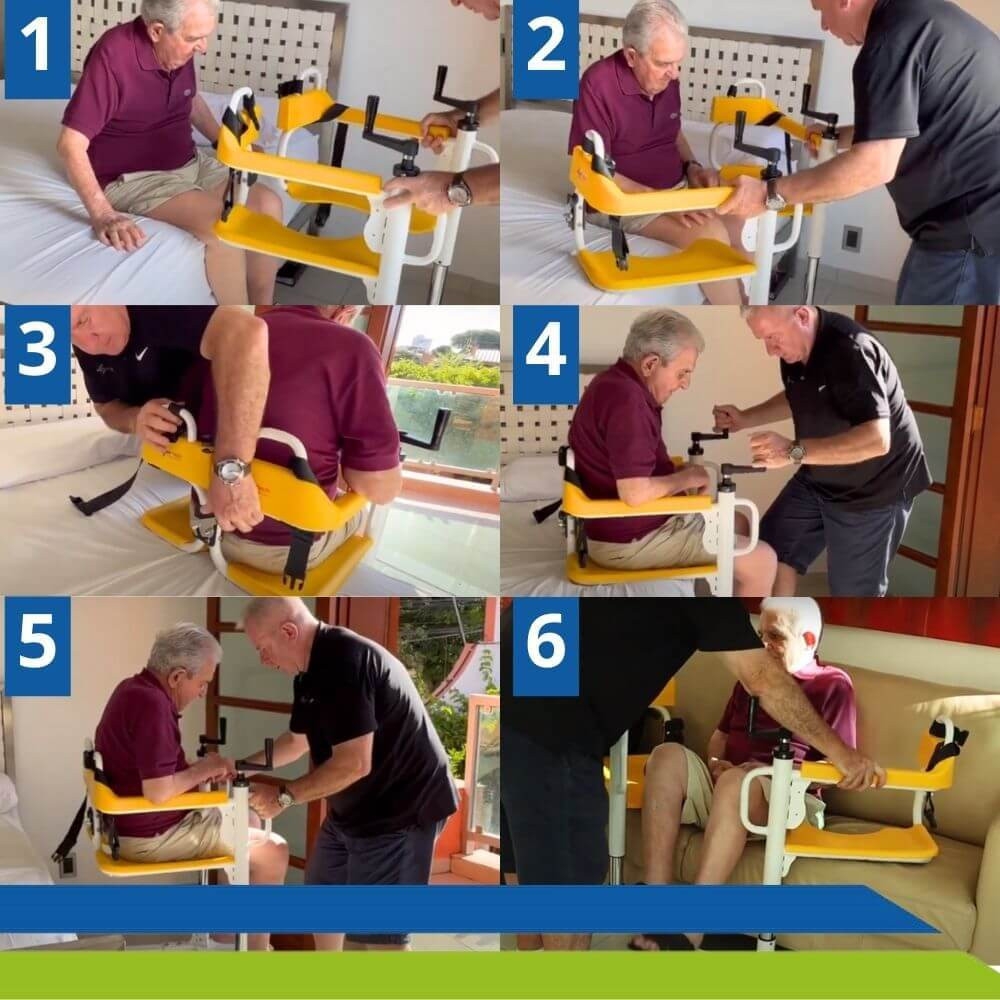 1

2

3

4

5

6